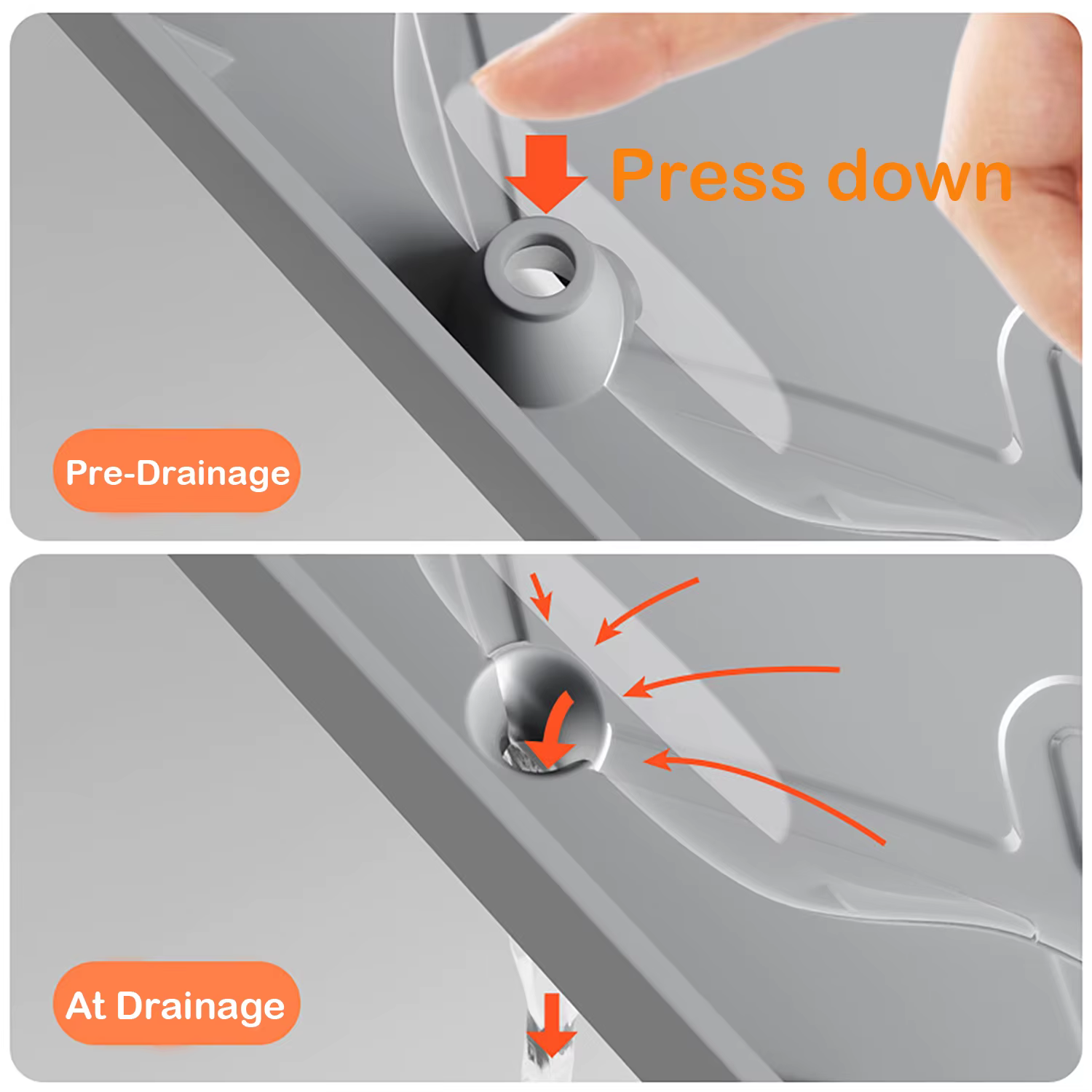 Press down

Pre-Drainage

At Drainage