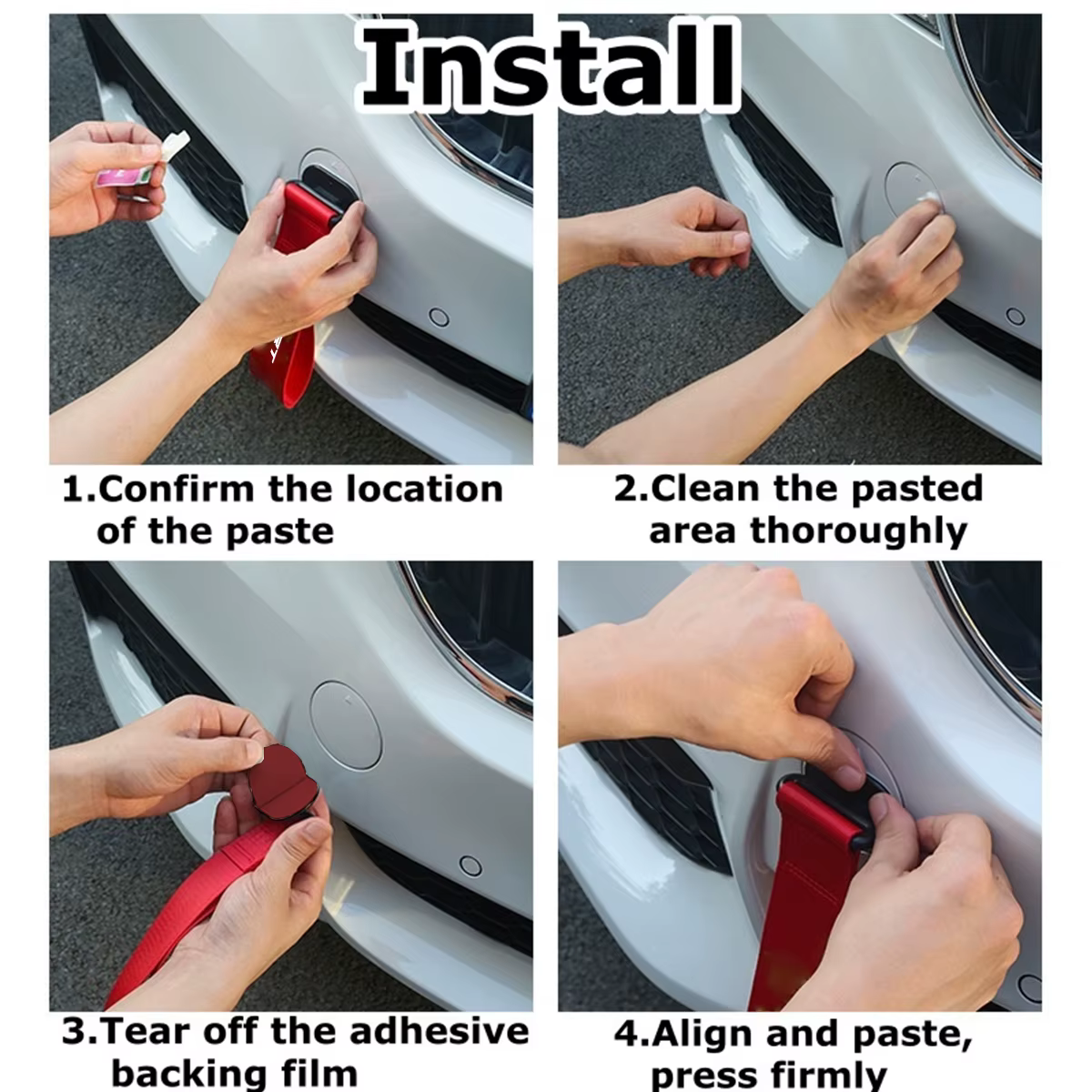 Install

1.Confirm the location of the paste

2.Clean the pasted area thoroughly

3.Tear off the adhesive backing film

4.Align and paste, press firmly