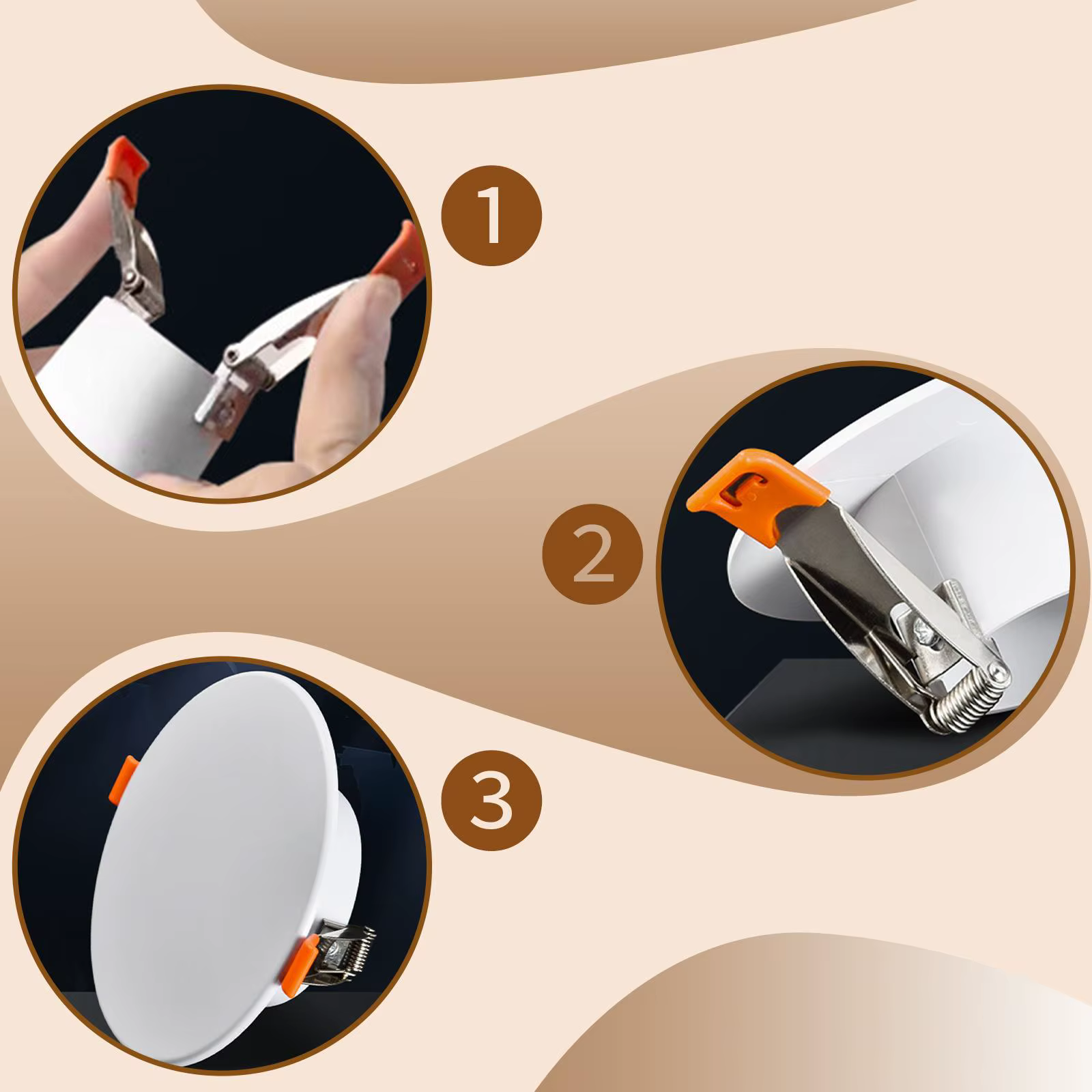 1

2

3